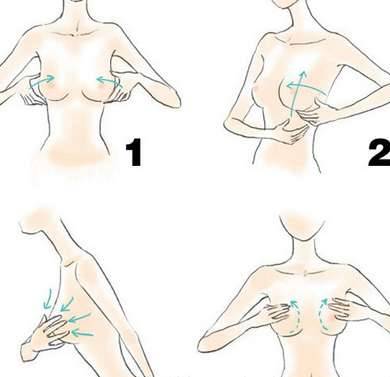 1

2